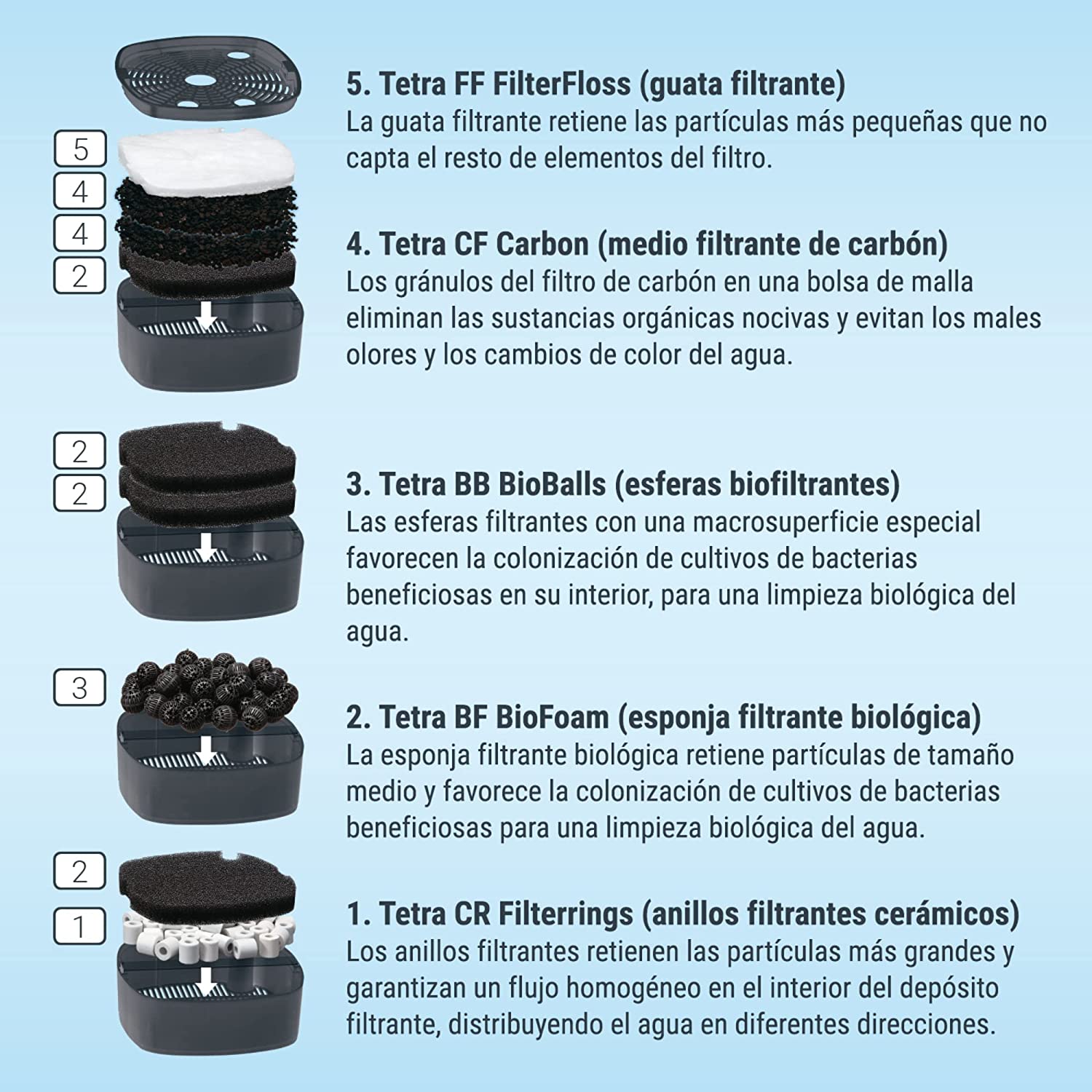 5

4

4

2

5. Tetra FF FilterFloss (guata filtrante)
La guata filtrante retiene las partículas más pequeñas que no capta el resto de elementos del filtro.

4. Tetra CF Carbon (medio filtrante de carbón)
Los gránulos del filtro de carbón en una bolsa de malla eliminan las sustancias orgánicas nocivas y evitan los males olores y los cambios de color del agua.

2

2

3. Tetra BB BioBalls (esferas biofiltrantes)
Las esferas filtrantes con una macrosuperficie especial favorecen la colonización de cultivos de bacterias beneficiosas en su interior, para una limpieza biológica del agua.

3

2. Tetra BF BioFoam (esponja filtrante biológica)
La esponja filtrante biológica retiene partículas de tamaño medio y favorece la colonización de cultivos de bacterias beneficiosas para una limpieza biológica del agua.

2

1

1. Tetra CR Filterrings (anillos filtrantes cerámicos)
Los anillos filtrantes retienen las partículas más grandes y garantizan un flujo homogéneo en el interior del depósito filtrante, distribuyendo el agua en diferentes direcciones.