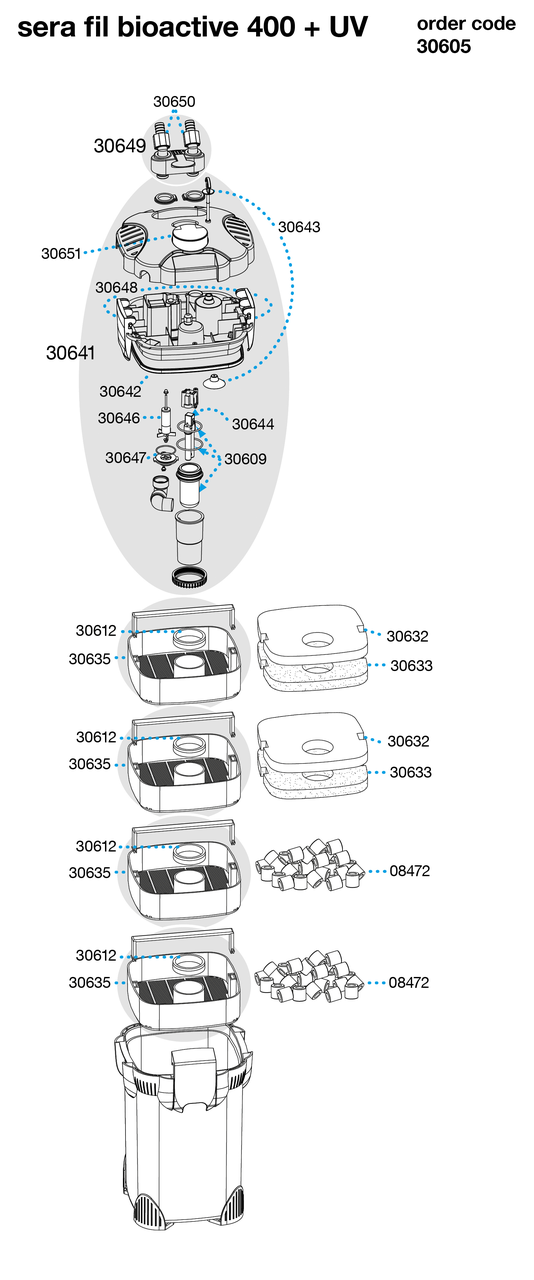 sera fil bioactive 400 + UV

order code
30605

30650
30649
30643
30651
30648
30641
30642
30646
30644
30647
30609

30612
30635
30632
30633

30612
30635
30632
30633

30612
30635
08472

30612
30635
08472