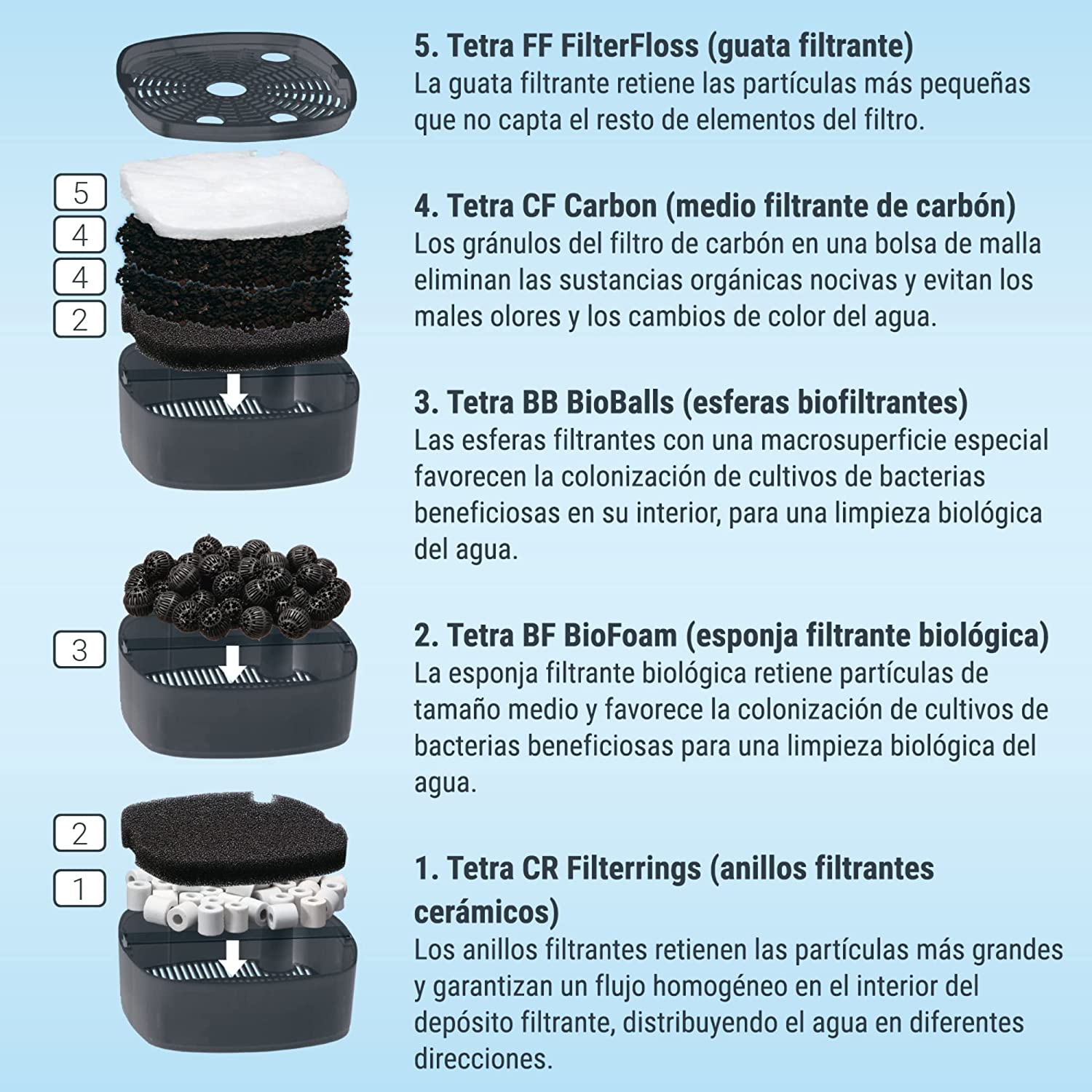 5
4
4
2

3

2
1

5. Tetra FF FilterFloss (guata filtrante)
La guata filtrante retiene las partículas más pequeñas que no capta el resto de elementos del filtro.

4. Tetra CF Carbon (medio filtrante de carbón)
Los gránulos del filtro de carbón en una bolsa de malla eliminan las sustancias orgánicas nocivas y evitan los males olores y los cambios de color del agua.

3. Tetra BB BioBalls (esferas biofiltrantes)
Las esferas filtrantes con una macrosuperficie especial favorecen la colonización de cultivos de bacterias beneficiosas en su interior, para una limpieza biológica del agua.

2. Tetra BF BioFoam (esponja filtrante biológica)
La esponja filtrante biológica retiene partículas de tamaño medio y favorece la colonización de cultivos de bacterias beneficiosas para una limpieza biológica del agua.

1. Tetra CR Filterrings (anillos filtrantes cerámicos)
Los anillos filtrantes retienen las partículas más grandes y garantizan un flujo homogéneo en el interior del depósito filtrante, distribuyendo el agua en diferentes direcciones.